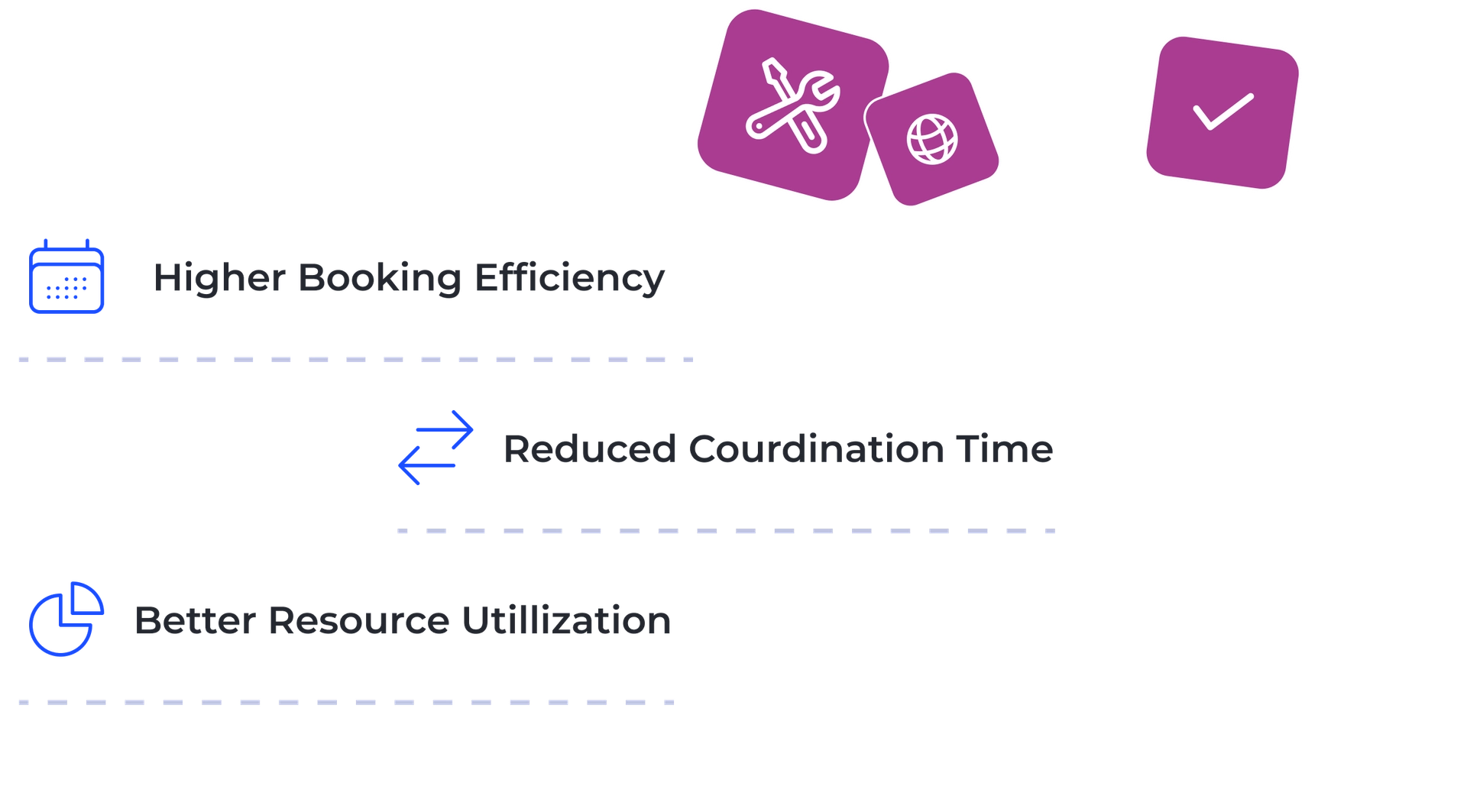 Higher Booking Efficiency

Reduced Courdination Time

Better Resource Utillization